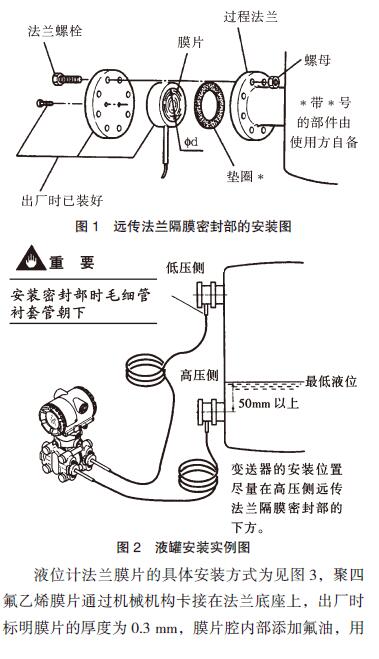 法兰螺栓

膜片

过程法兰

螺母

＊带＊号的部件由使用方自备

ϕd

垫圈＊

出厂时已装好

图 1　远传法兰隔膜密封部的安装图

重　要

安装密封部时毛细管衬套管朝下

低压侧

高压侧

最低液位

50mm 以上

变送器的安装位置尽量在高压侧远传法兰隔膜密封部的下方。

图 2　液罐安装实例图

液位计法兰膜片的具体安装方式为见图 3，聚四氟乙烯膜片通过机械机构卡接在法兰底座上，出厂时标明膜片的厚度为 0.3 mm，膜片腔内部添加氟油，用